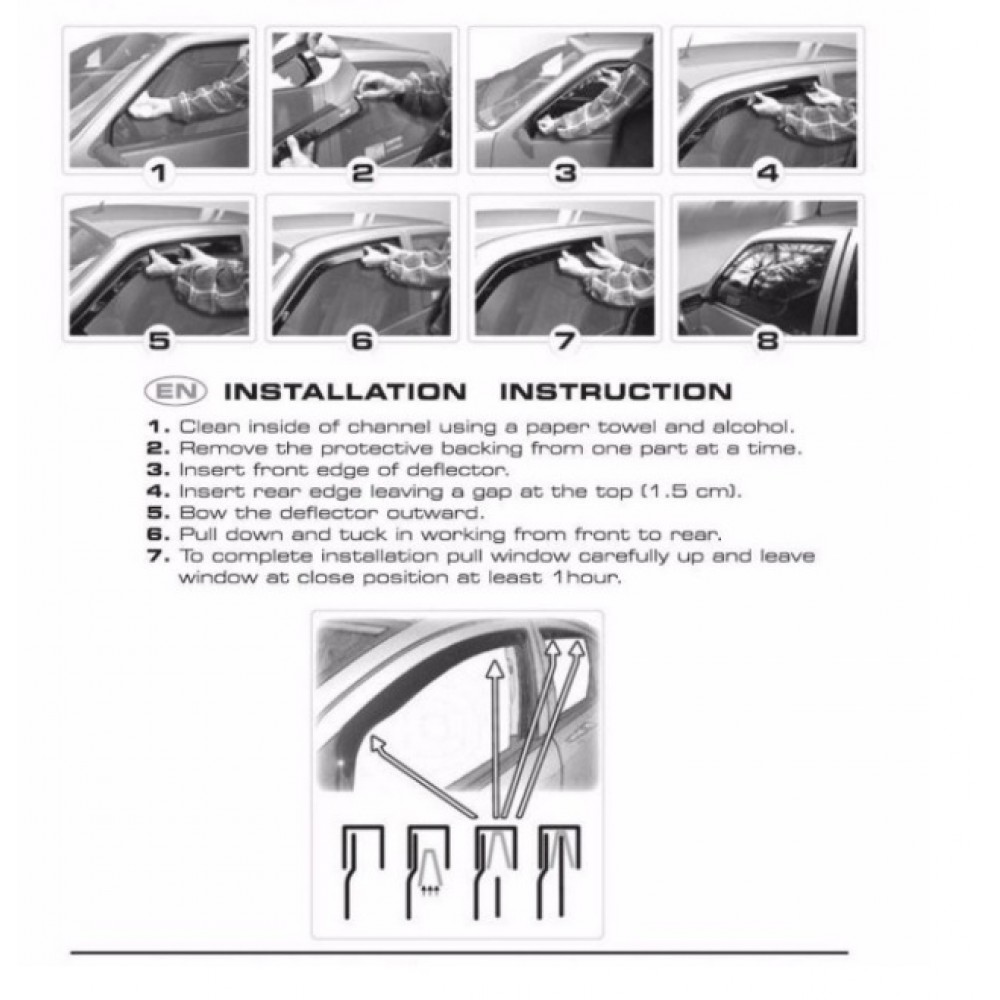 1 2 3 4

5 6 7 8

EN INSTALLATION INSTRUCTION

1. Clean inside of channel using a paper towel and alcohol.
2. Remove the protective backing from one part at a time.
3. Insert front edge of deflector.
4. Insert rear edge leaving a gap at the top (1.5 cm).
5. Bow the deflector outward.
6. Pull down and tuck in working from front to rear.
7. To complete installation pull window carefully up and leave window at close position at least 1hour.