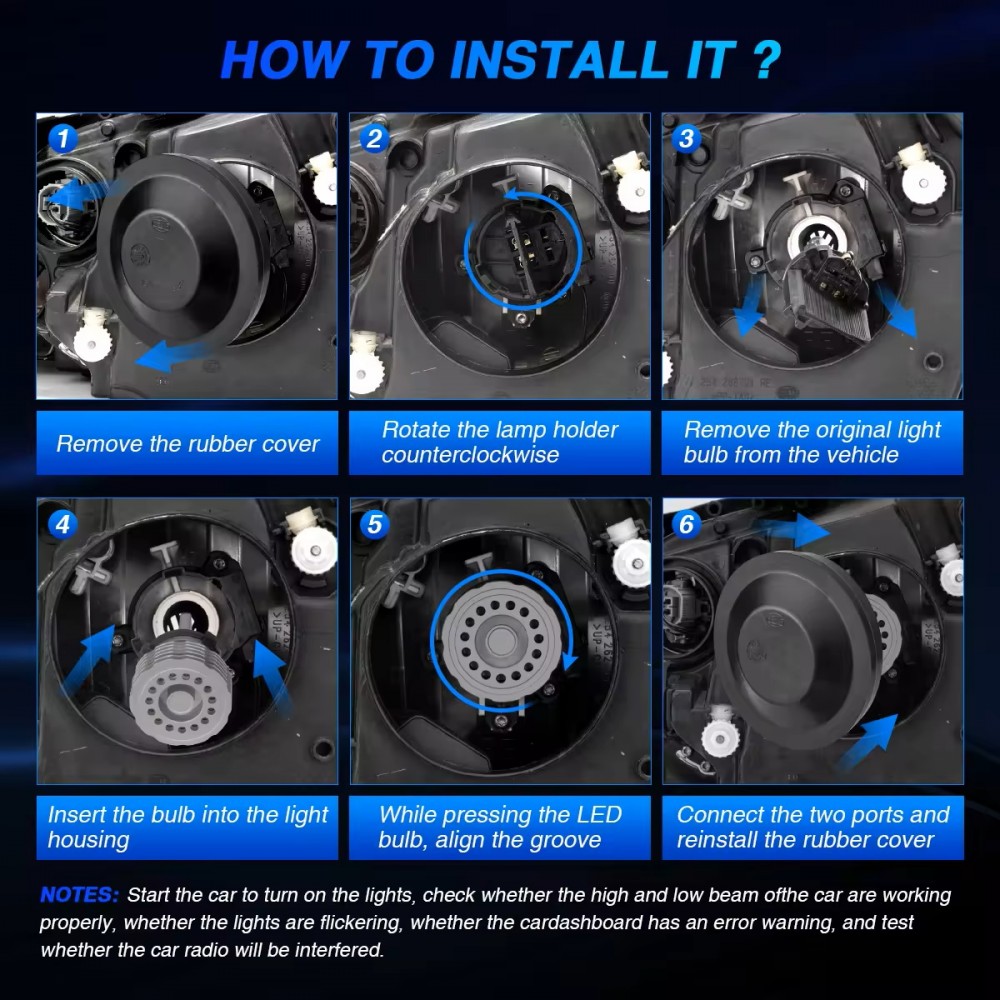 HOW TO INSTALL IT ?

1

Remove the rubber cover

2

Rotate the lamp holder counterclockwise

3

Remove the original light bulb from the vehicle

4

Insert the bulb into the light housing

5

While pressing the LED bulb, align the groove

6

Connect the two ports and reinstall the rubber cover

NOTES: Start the car to turn on the lights, check whether the high and low beam ofthe car are working properly, whether the lights are flickering, whether the cardashboard has an error warning, and test whether the car radio will be interfered.