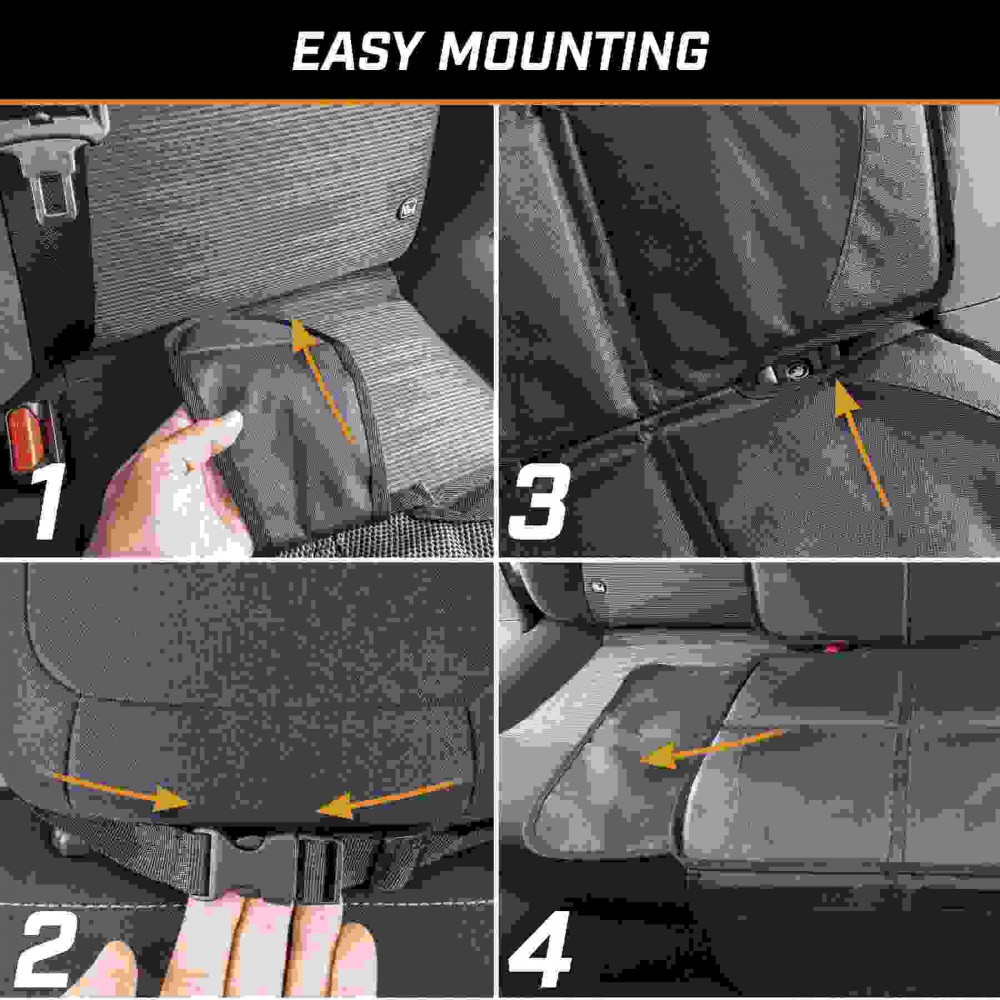 EASY MOUNTING

1

3

2

4