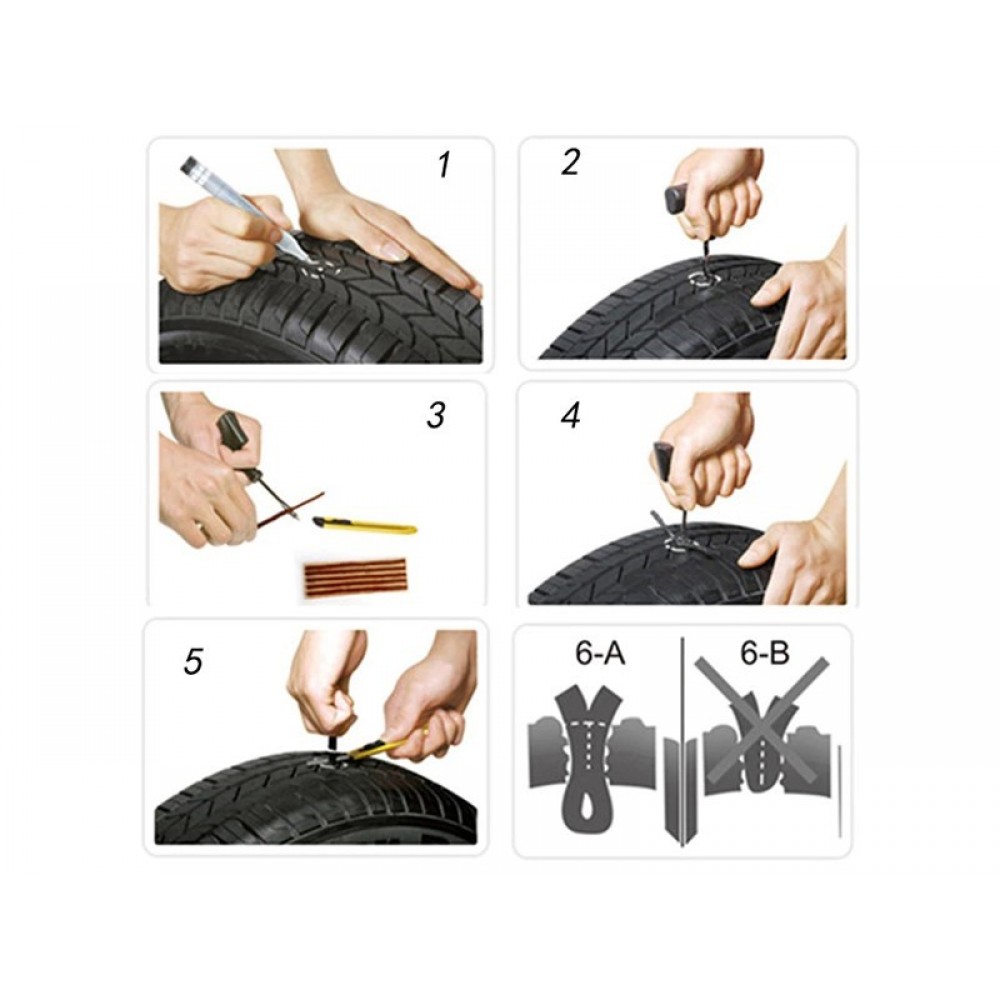 1

2

3

4

5

6-A

6-B